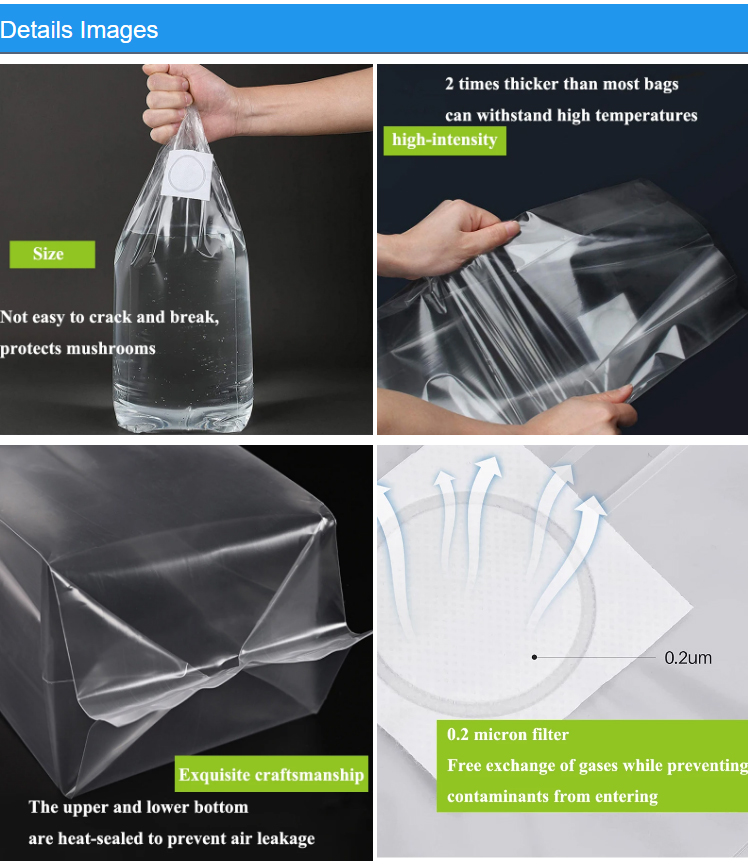 Details Images

Size

Not easy to crack and break, protects mushrooms

2 times thicker than most bags

can withstand high temperatures

high-intensity

Exquisite craftsmanship

The upper and lower bottom are heat-sealed to prevent air leakage

0.2um

0.2 micron filter

Free exchange of gases while preventing contaminants from entering